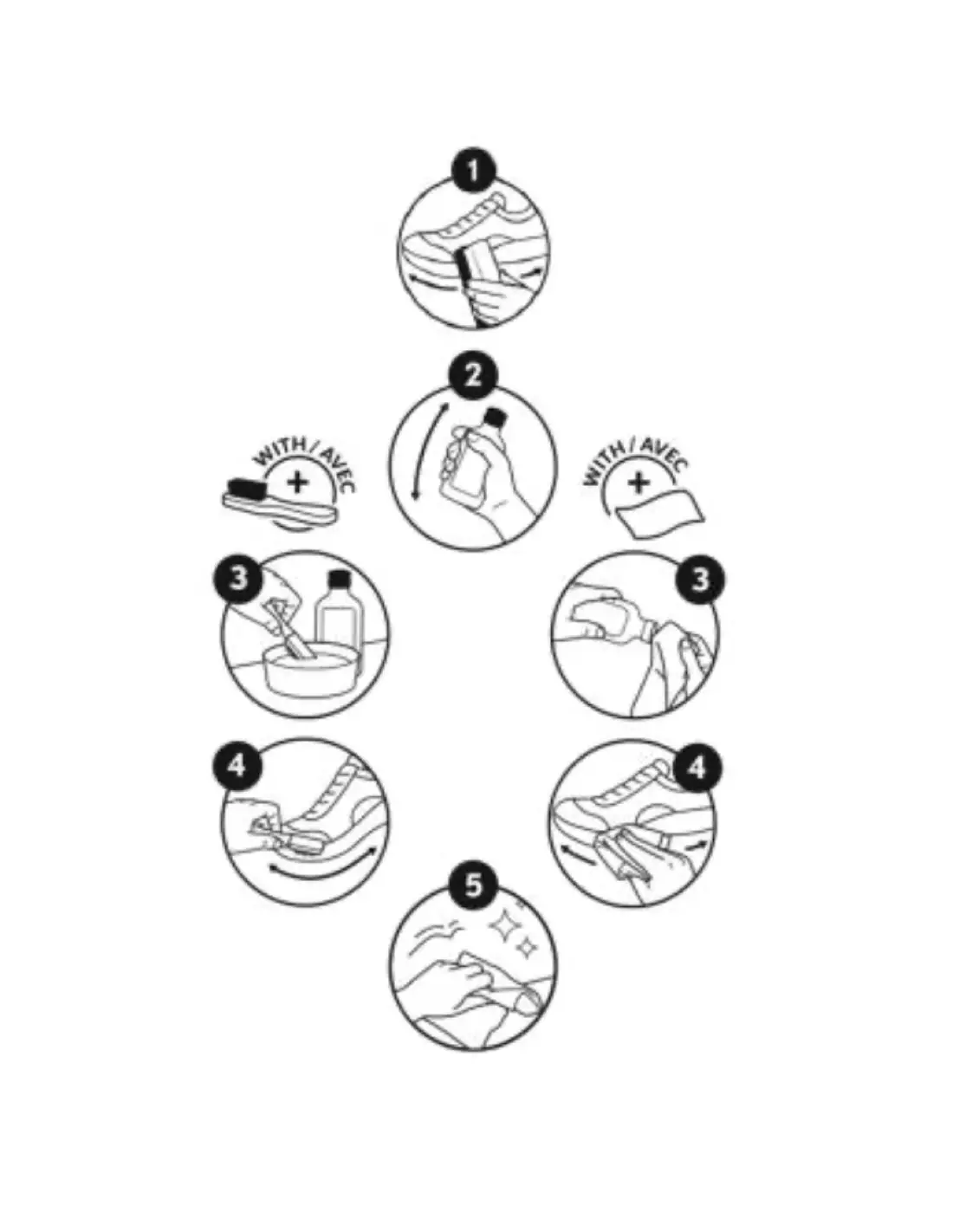 1

2

WITH / AVEC
+

WITH / AVEC
+

3

3

4

4

5